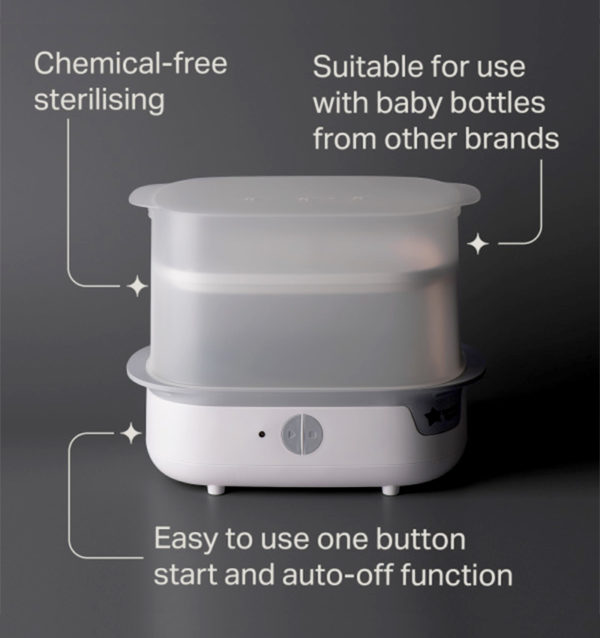 Chemical-free sterilising

Suitable for use with baby bottles from other brands

Easy to use one button start and auto-off function