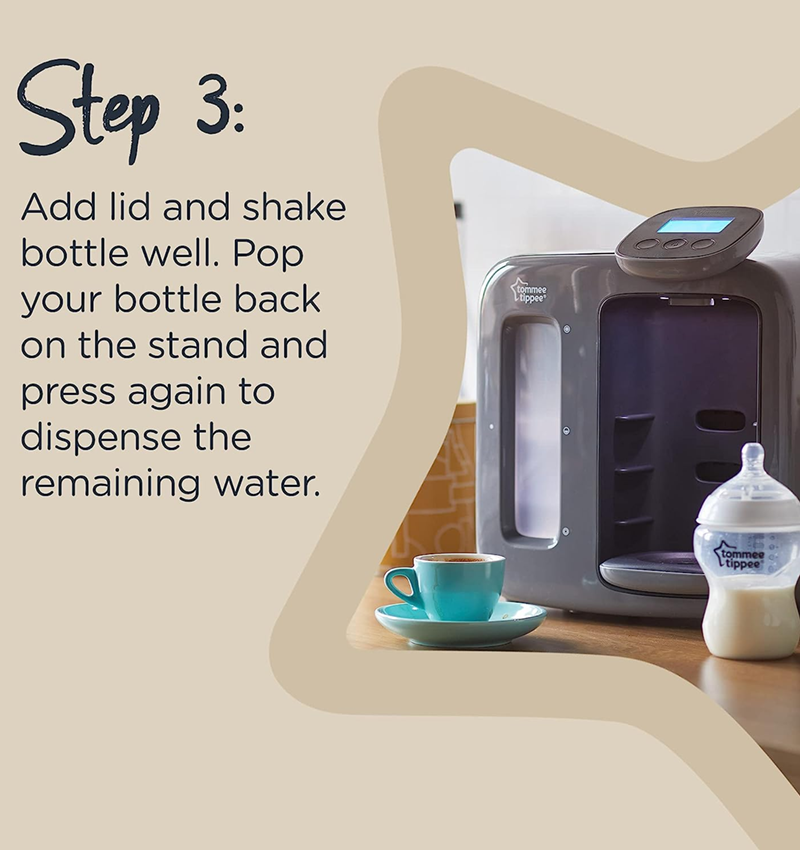 Step 3:

Add lid and shake bottle well. Pop your bottle back on the stand and press again to dispense the remaining water.

tommee tippee

tommee tippee