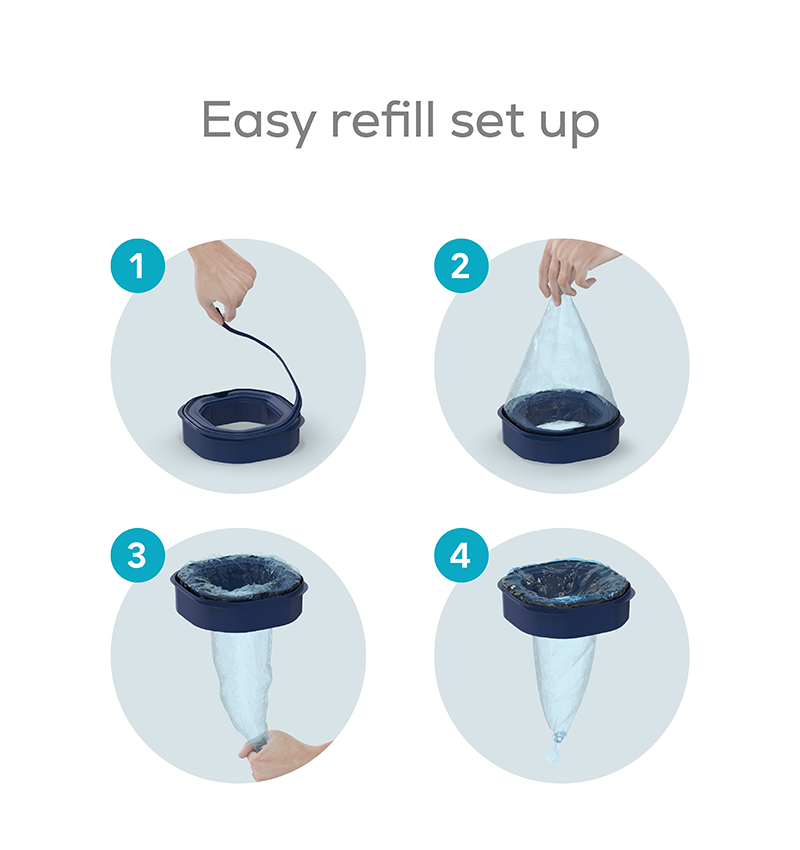 Easy refill set up

1

2

3

4